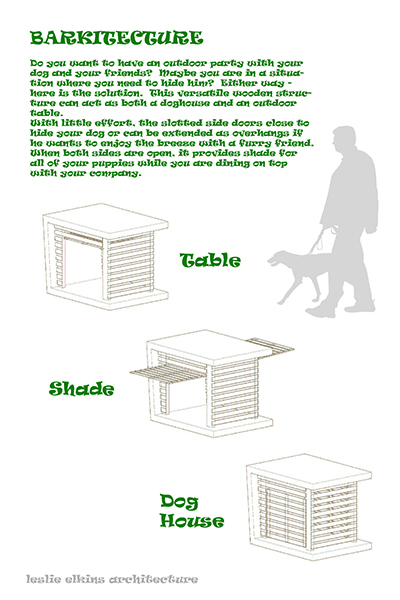 BARKITECTURE

Do you want to have an outdoor party with your dog and your friends? Maybe you are in a situation where you need to hide him? Either way - here is the solution. This versatile wooden structure can act as both a doghouse and an outdoor table.
With little effort, the slotted side doors close to hide your dog or can be extended as overhangs if he wants to enjoy the breeze with a furry friend. When both sides are open, it provides shade for all of your puppies while you are dining on top with your company.

Table

Shade

Dog House

leslie elkins architecture